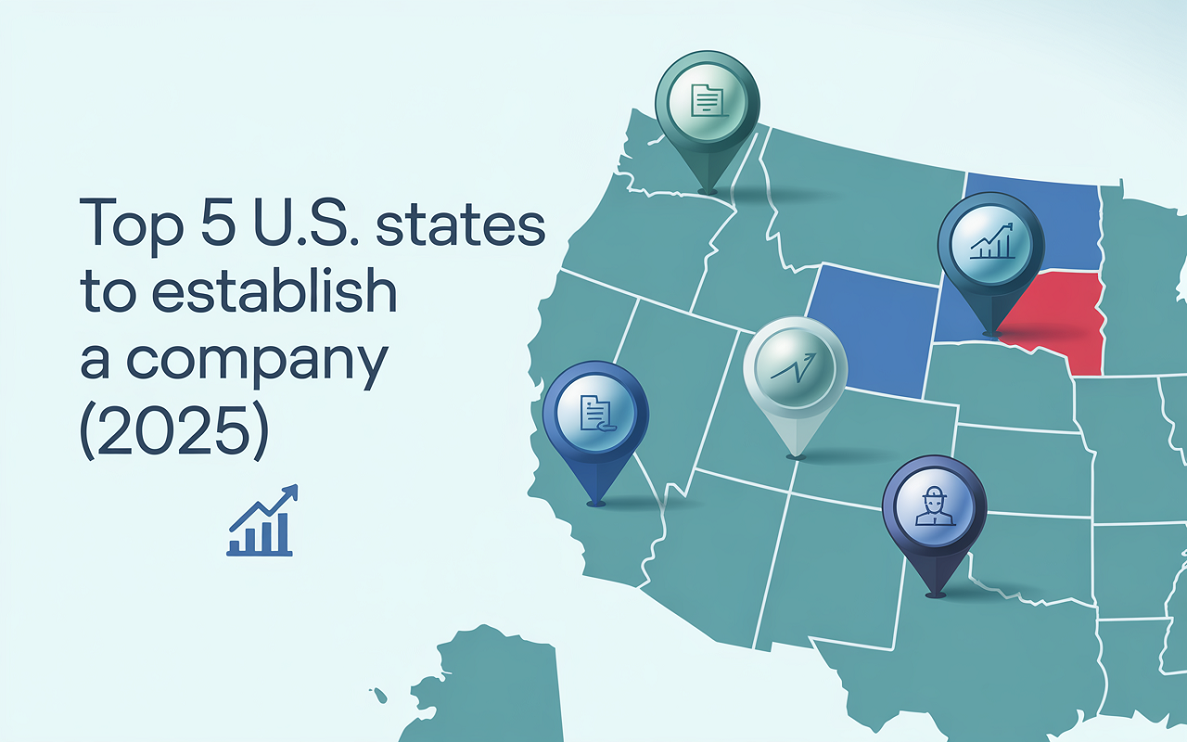 Top 5 U.S. states to establish a company (2025)