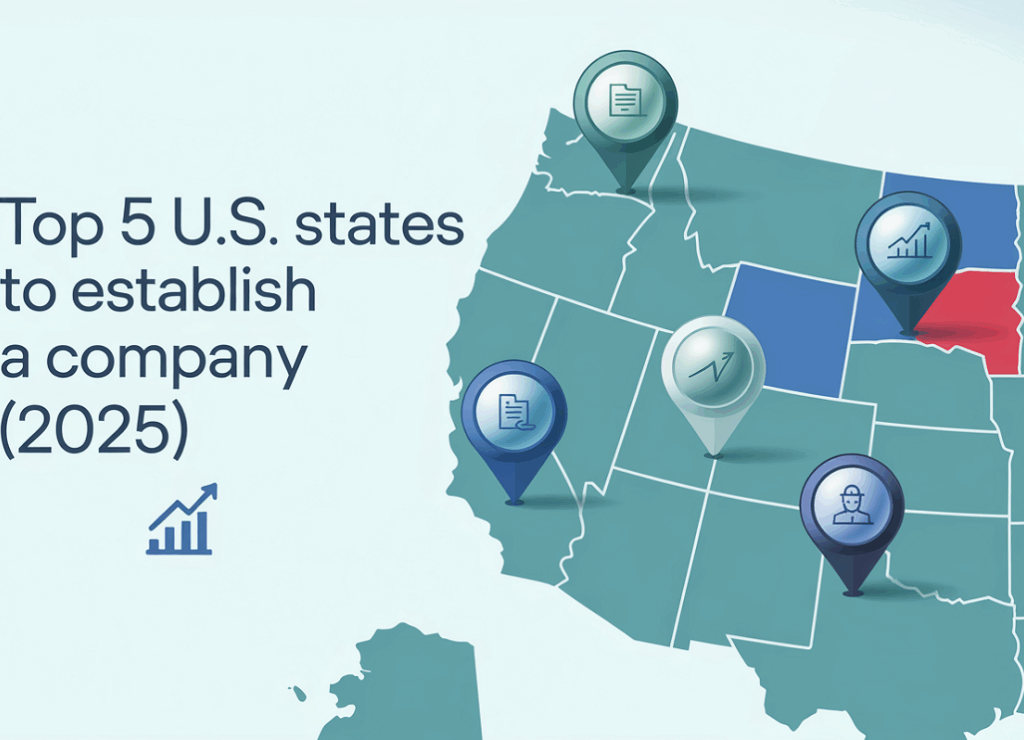 Top 5 U.S. states to establish a company (2025)